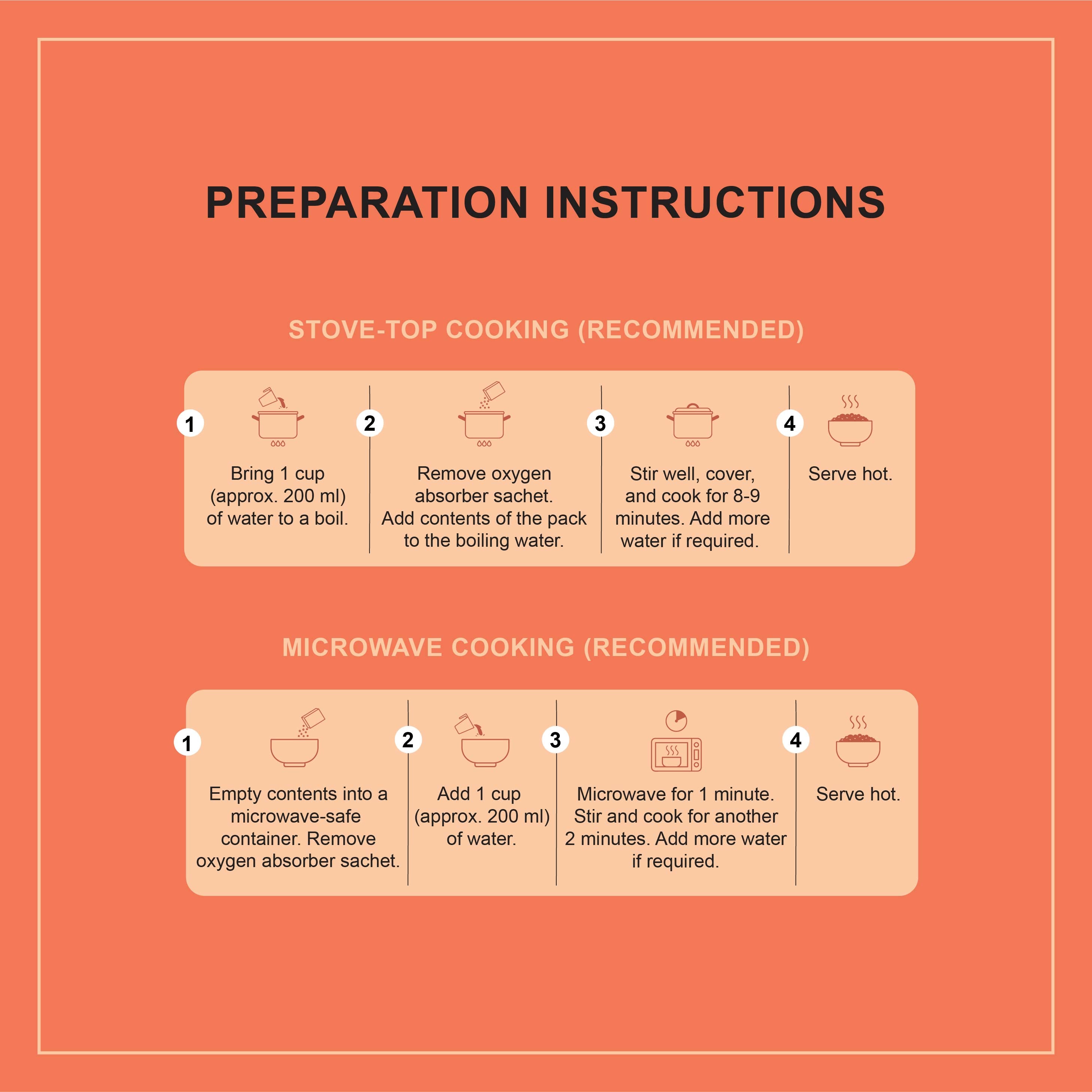 PREPARATION INSTRUCTIONS

STOVE-TOP COOKING (RECOMMENDED)

1
Bring 1 cup (approx. 200 ml) of water to a boil.

2
Remove oxygen absorber sachet. Add contents of the pack to the boiling water.

3
Stir well, cover, and cook for 8-9 minutes. Add more water if required.

4
Serve hot.

MICROWAVE COOKING (RECOMMENDED)

1
Empty contents into a microwave-safe container. Remove oxygen absorber sachet.

2
Add 1 cup (approx. 200 ml) of water.

3
Microwave for 1 minute. Stir and cook for another 2 minutes. Add more water if required.

4
Serve hot.