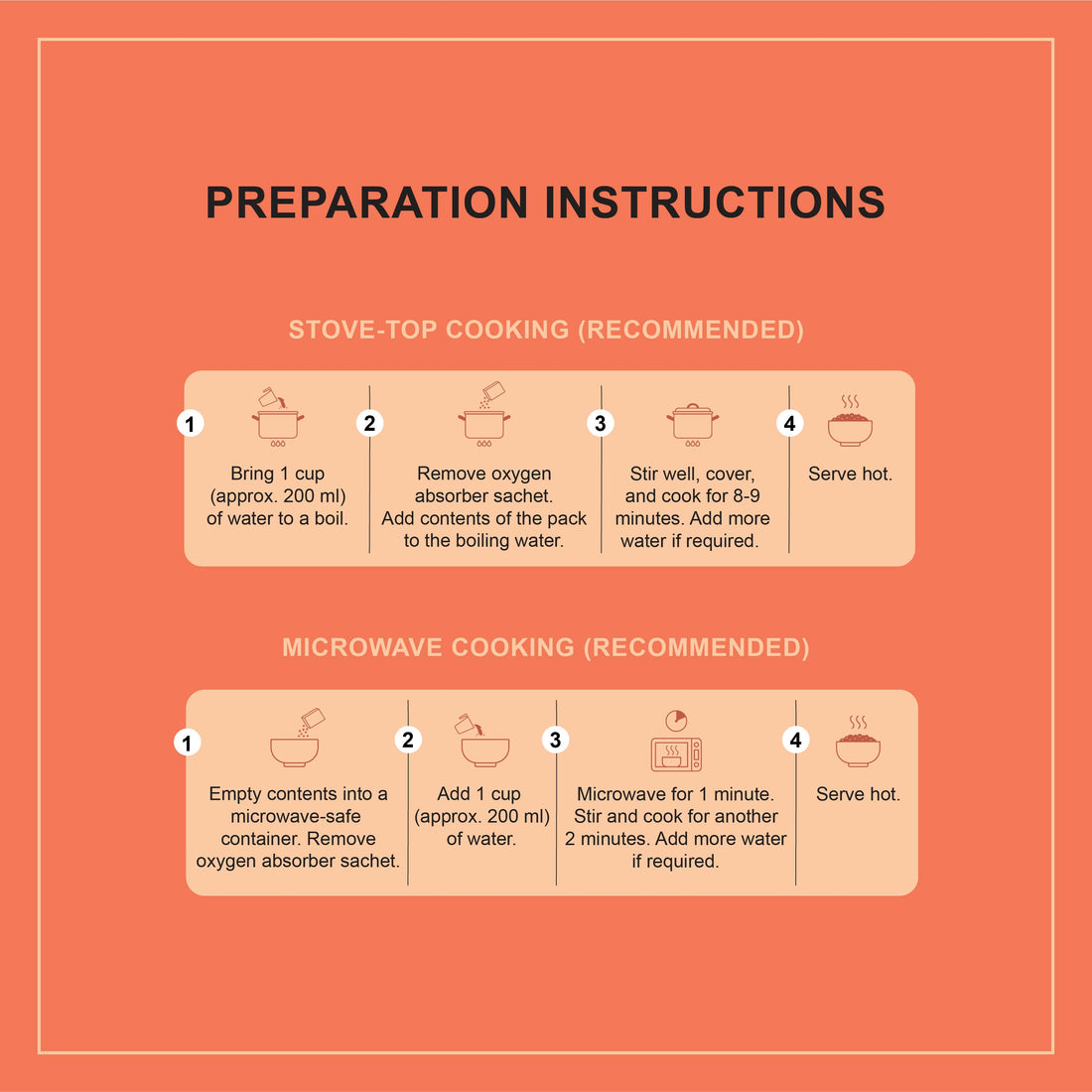 PREPARATION INSTRUCTIONS

STOVE-TOP COOKING (RECOMMENDED)

1 Bring 1 cup (approx. 200 ml) of water to a boil.

2 Remove oxygen absorber sachet. Add contents of the pack to the boiling water.

3 Stir well, cover, and cook for 8-9 minutes. Add more water if required.

4 Serve hot.

MICROWAVE COOKING (RECOMMENDED)

1 Empty contents into a microwave-safe container. Remove oxygen absorber sachet.

2 Add 1 cup (approx. 200 ml) of water.

3 Microwave for 1 minute. Stir and cook for another 2 minutes. Add more water if required.

4 Serve hot.