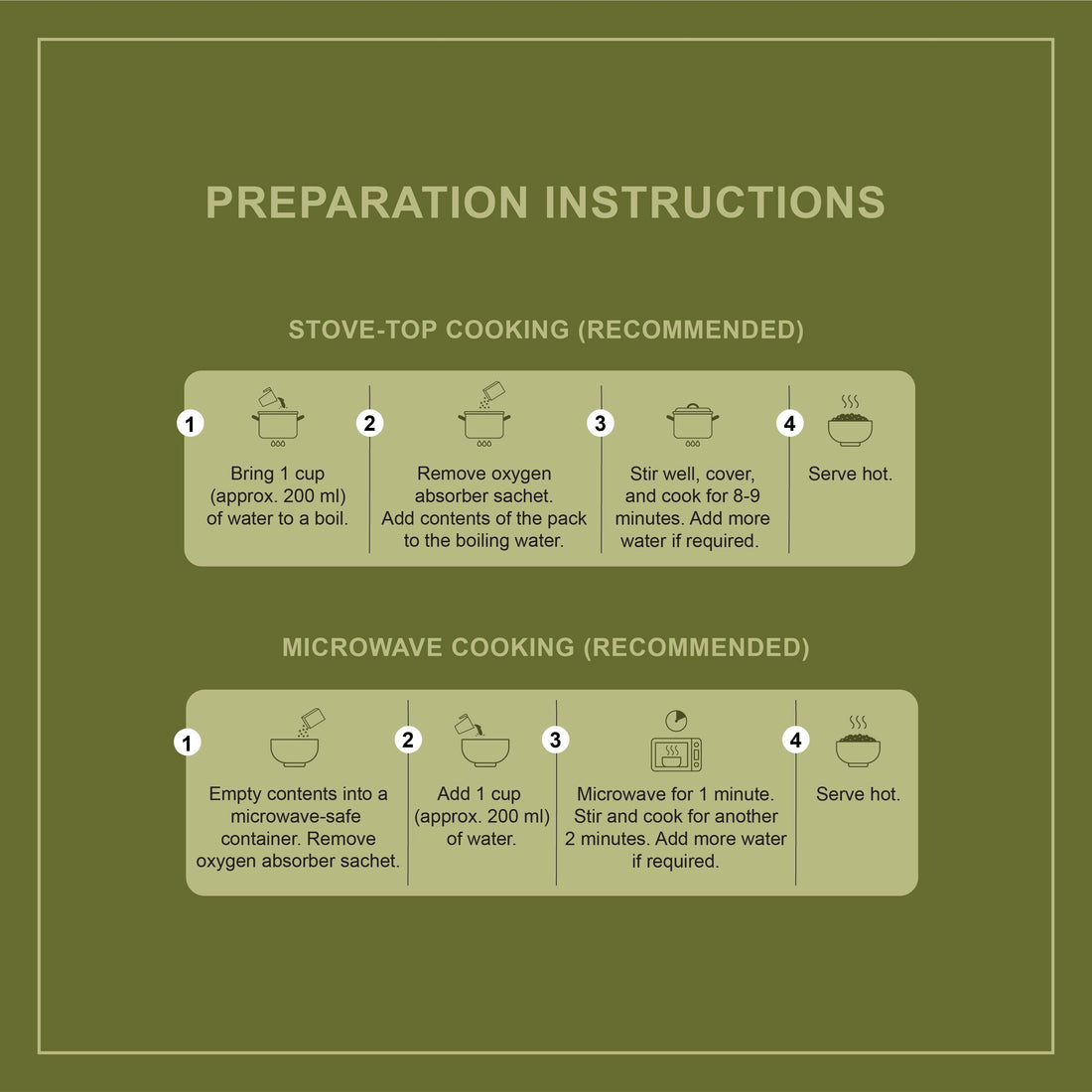 PREPARATION INSTRUCTIONS

STOVE-TOP COOKING (RECOMMENDED)

1
Bring 1 cup (approx. 200 ml) of water to a boil.

2
Remove oxygen absorber sachet. Add contents of the pack to the boiling water.

3
Stir well, cover, and cook for 8-9 minutes. Add more water if required.

4
Serve hot.

MICROWAVE COOKING (RECOMMENDED)

1
Empty contents into a microwave-safe container. Remove oxygen absorber sachet.

2
Add 1 cup (approx. 200 ml) of water.

3
Microwave for 1 minute. Stir and cook for another 2 minutes. Add more water if required.

4
Serve hot.