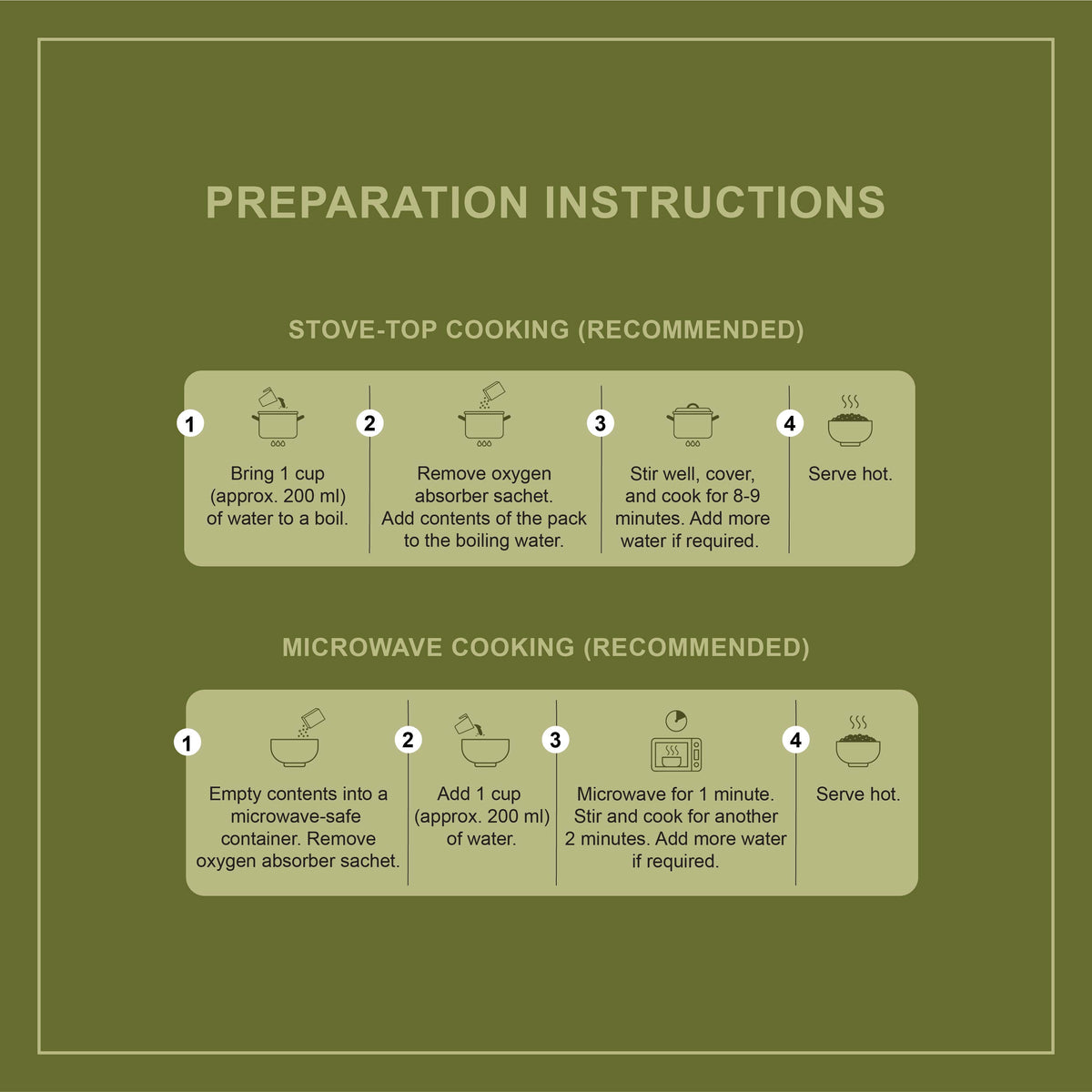 PREPARATION INSTRUCTIONS

STOVE-TOP COOKING (RECOMMENDED)

1
Bring 1 cup (approx. 200 ml) of water to a boil.

2
Remove oxygen absorber sachet. Add contents of the pack to the boiling water.

3
Stir well, cover, and cook for 8-9 minutes. Add more water if required.

4
Serve hot.

MICROWAVE COOKING (RECOMMENDED)

1
Empty contents into a microwave-safe container. Remove oxygen absorber sachet.

2
Add 1 cup (approx. 200 ml) of water.

3
Microwave for 1 minute. Stir and cook for another 2 minutes. Add more water if required.

4
Serve hot.