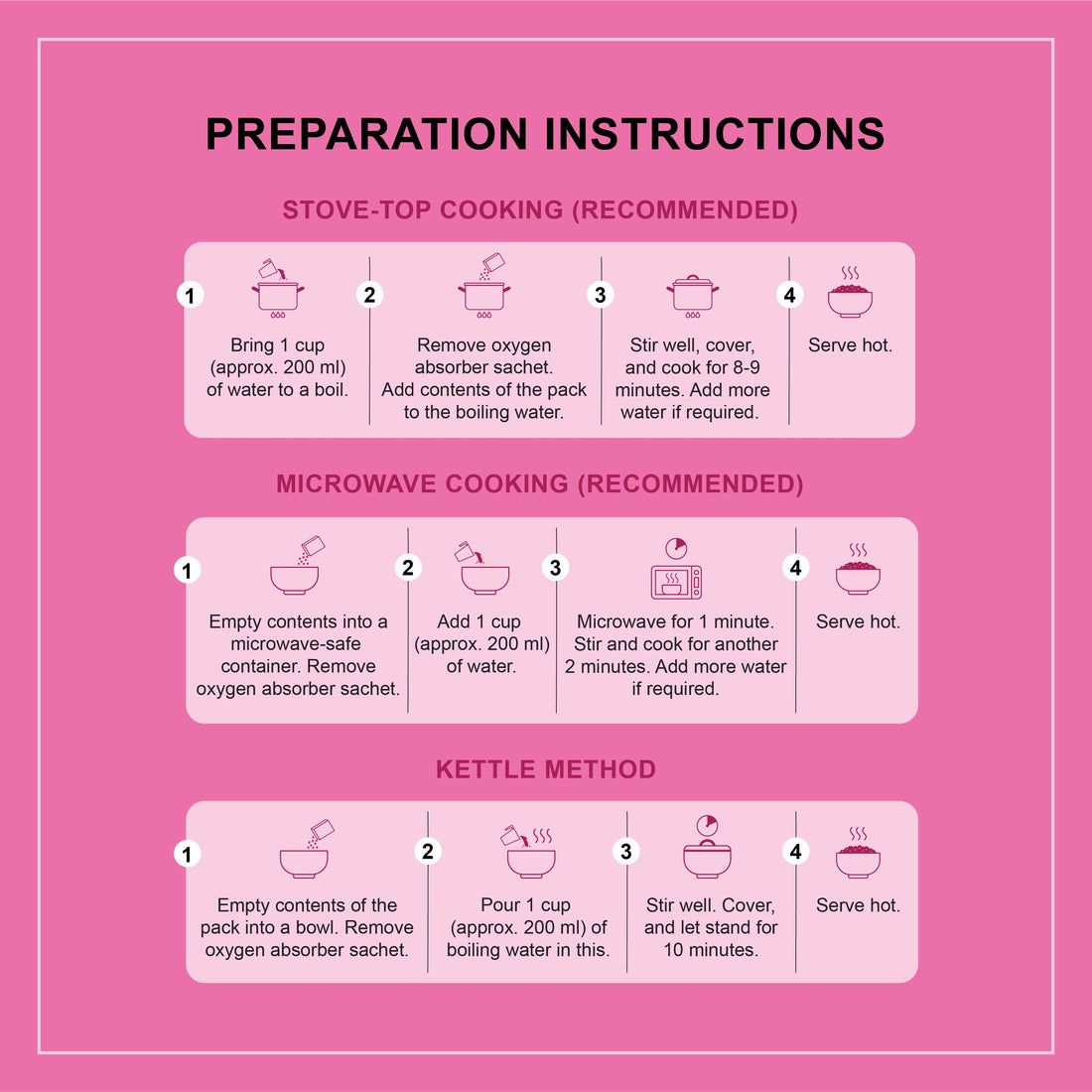 PREPARATION INSTRUCTIONS

STOVE-TOP COOKING (RECOMMENDED)

1 Bring 1 cup (approx. 200 ml) of water to a boil.

2 Remove oxygen absorber sachet. Add contents of the pack to the boiling water.

3 Stir well, cover, and cook for 8-9 minutes. Add more water if required.

4 Serve hot.

MICROWAVE COOKING (RECOMMENDED)

1 Empty contents into a microwave-safe container. Remove oxygen absorber sachet.

2 Add 1 cup (approx. 200 ml) of water.

3 Microwave for 1 minute. Stir and cook for another 2 minutes. Add more water if required.

4 Serve hot.

KETTLE METHOD

1 Empty contents of the pack into a bowl. Remove oxygen absorber sachet.

2 Pour 1 cup (approx. 200 ml) of boiling water in this.

3 Stir well. Cover, and let stand for 10 minutes.

4 Serve hot.