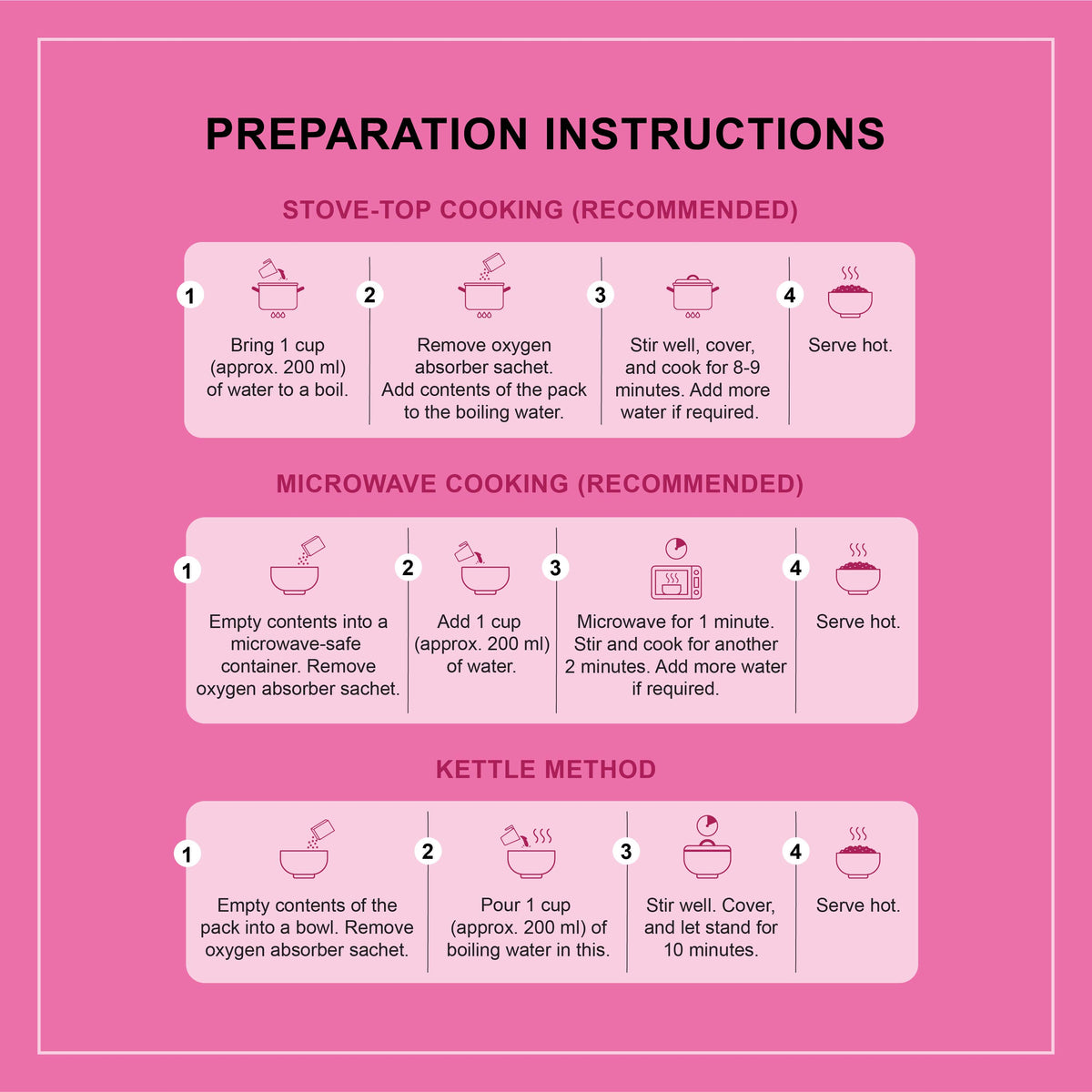 PREPARATION INSTRUCTIONS

STOVE-TOP COOKING (RECOMMENDED)

1 Bring 1 cup (approx. 200 ml) of water to a boil.

2 Remove oxygen absorber sachet. Add contents of the pack to the boiling water.

3 Stir well, cover, and cook for 8-9 minutes. Add more water if required.

4 Serve hot.

MICROWAVE COOKING (RECOMMENDED)

1 Empty contents into a microwave-safe container. Remove oxygen absorber sachet.

2 Add 1 cup (approx. 200 ml) of water.

3 Microwave for 1 minute. Stir and cook for another 2 minutes. Add more water if required.

4 Serve hot.

KETTLE METHOD

1 Empty contents of the pack into a bowl. Remove oxygen absorber sachet.

2 Pour 1 cup (approx. 200 ml) of boiling water in this.

3 Stir well. Cover, and let stand for 10 minutes.

4 Serve hot.