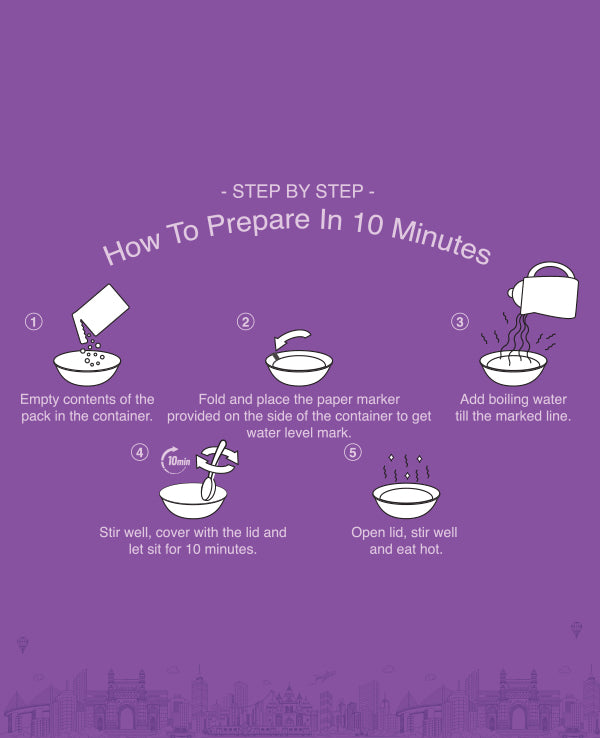 - STEP BY STEP -

How To Prepare In 10 Minutes

1

Empty contents of the pack in the container.

2

Fold and place the paper marker provided on the side of the container to get water level mark.

3

Add boiling water till the marked line.

4

10min

Stir well, cover with the lid and let sit for 10 minutes.

5

Open lid, stir well and eat hot.