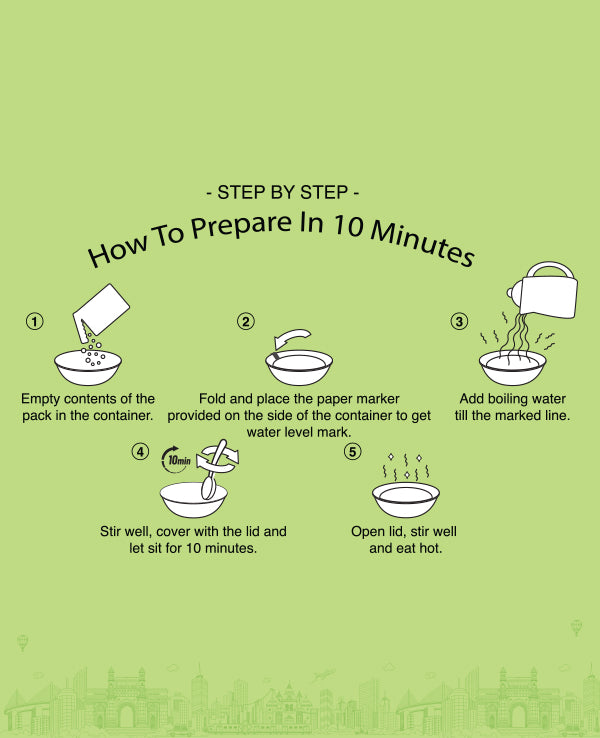 - STEP BY STEP -

How To Prepare In 10 Minutes

1
Empty contents of the pack in the container.

2
Fold and place the paper marker provided on the side of the container to get water level mark.

3
Add boiling water till the marked line.

4
10min
Stir well, cover with the lid and let sit for 10 minutes.

5
Open lid, stir well and eat hot.