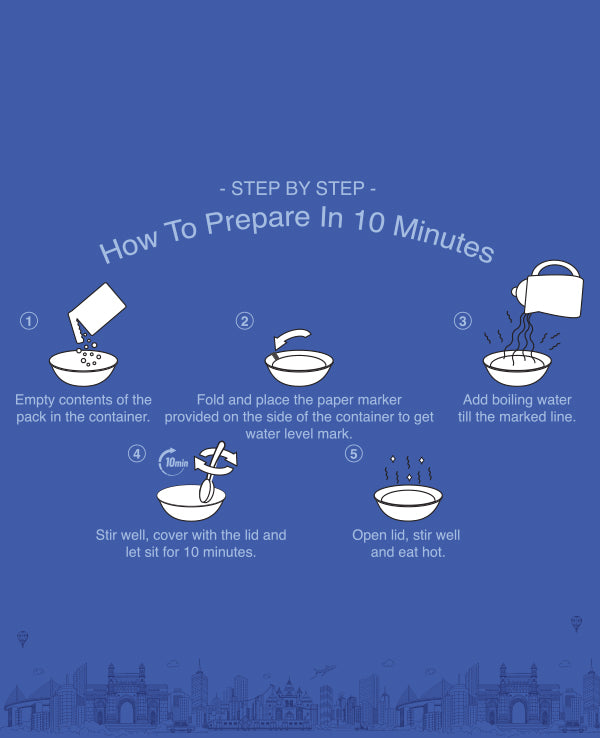 - STEP BY STEP -

How To Prepare In 10 Minutes

1

Empty contents of the pack in the container.

2

Fold and place the paper marker provided on the side of the container to get water level mark.

3

Add boiling water till the marked line.

4

10min

Stir well, cover with the lid and let sit for 10 minutes.

5

Open lid, stir well and eat hot.