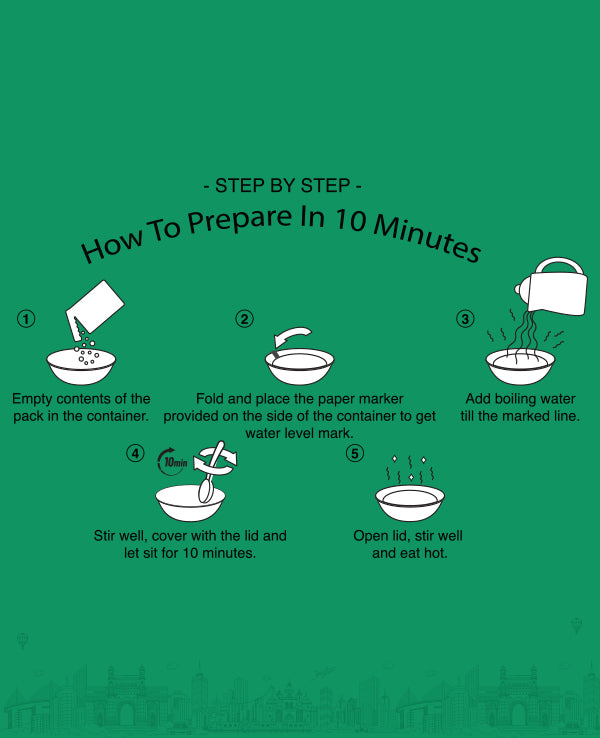 - STEP BY STEP -

How To Prepare In 10 Minutes

1
Empty contents of the pack in the container.

2
Fold and place the paper marker provided on the side of the container to get water level mark.

3
Add boiling water till the marked line.

4
10min
Stir well, cover with the lid and let sit for 10 minutes.

5
Open lid, stir well and eat hot.