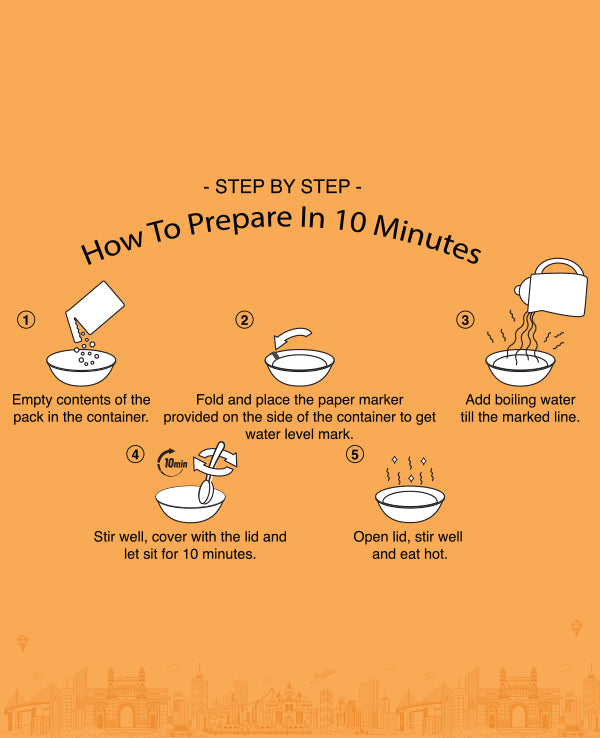 - STEP BY STEP -

How To Prepare In 10 Minutes

1
Empty contents of the pack in the container.

2
Fold and place the paper marker provided on the side of the container to get water level mark.

3
Add boiling water till the marked line.

4
10min
Stir well, cover with the lid and let sit for 10 minutes.

5
Open lid, stir well and eat hot.