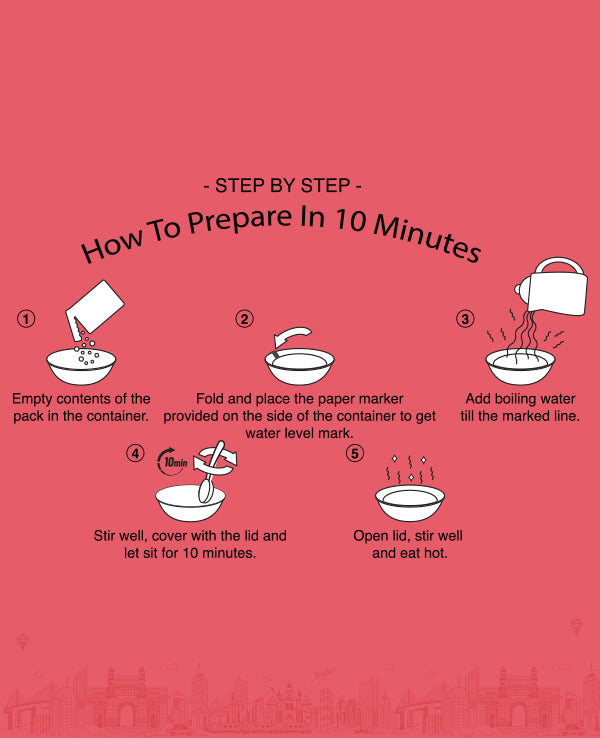 - STEP BY STEP -

How To Prepare In 10 Minutes

1

Empty contents of the pack in the container.

2

Fold and place the paper marker provided on the side of the container to get water level mark.

3

Add boiling water till the marked line.

4

10min

Stir well, cover with the lid and let sit for 10 minutes.

5

Open lid, stir well and eat hot.