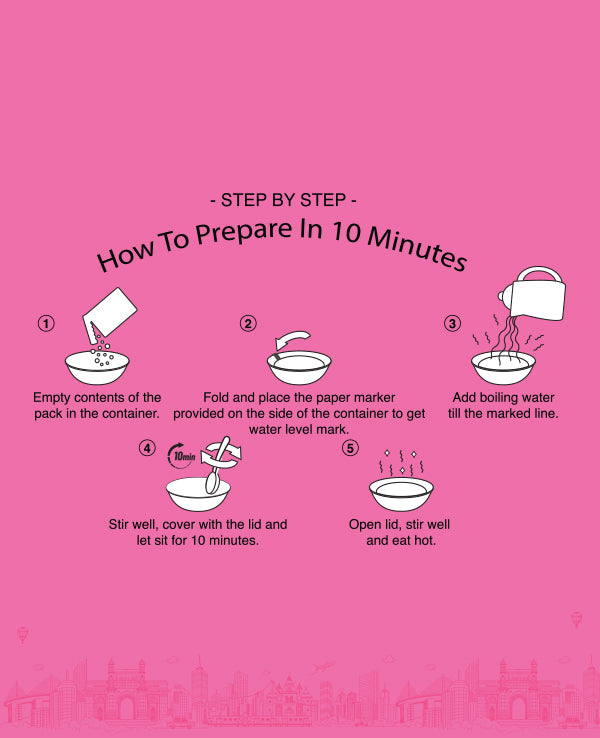 - STEP BY STEP -

How To Prepare In 10 Minutes

1
Empty contents of the pack in the container.

2
Fold and place the paper marker provided on the side of the container to get water level mark.

3
Add boiling water till the marked line.

4
10min
Stir well, cover with the lid and let sit for 10 minutes.

5
Open lid, stir well and eat hot.