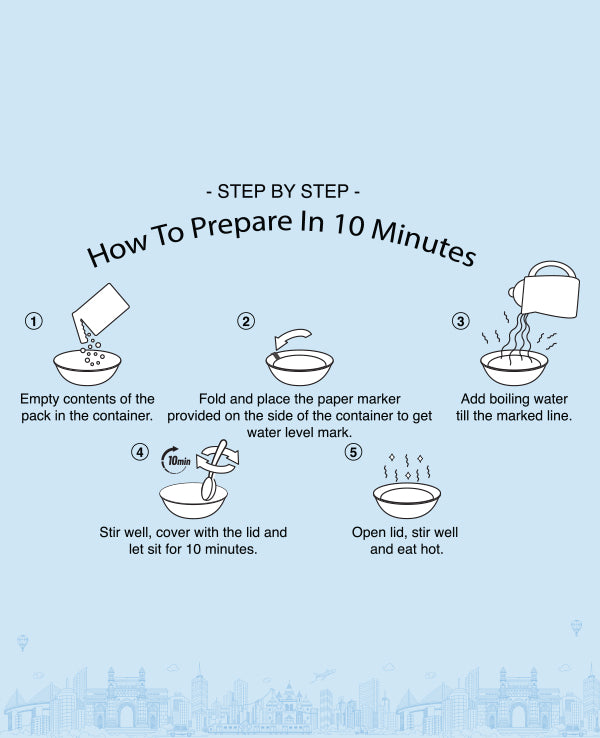 - STEP BY STEP -

How To Prepare In 10 Minutes

1

Empty contents of the pack in the container.

2

Fold and place the paper marker provided on the side of the container to get water level mark.

3

Add boiling water till the marked line.

4

10min

Stir well, cover with the lid and let sit for 10 minutes.

5

Open lid, stir well and eat hot.