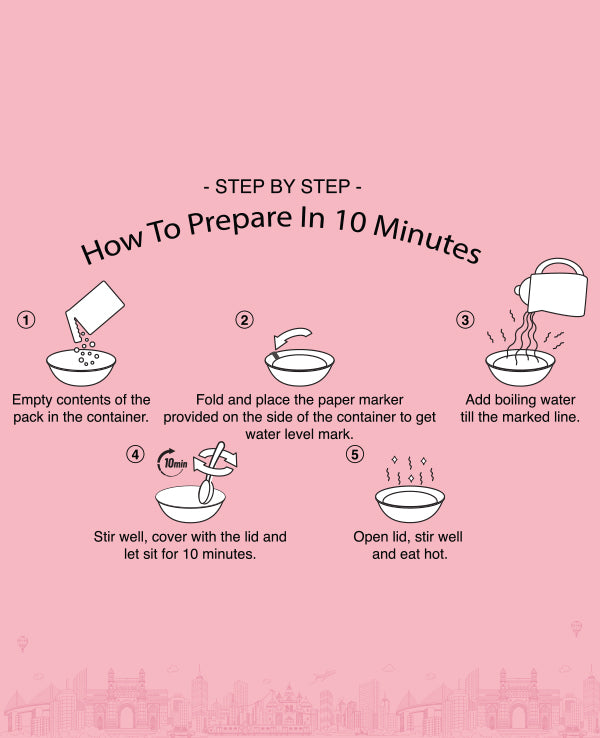 - STEP BY STEP -

How To Prepare In 10 Minutes

1
Empty contents of the pack in the container.

2
Fold and place the paper marker provided on the side of the container to get water level mark.

3
Add boiling water till the marked line.

4
10min
Stir well, cover with the lid and let sit for 10 minutes.

5
Open lid, stir well and eat hot.