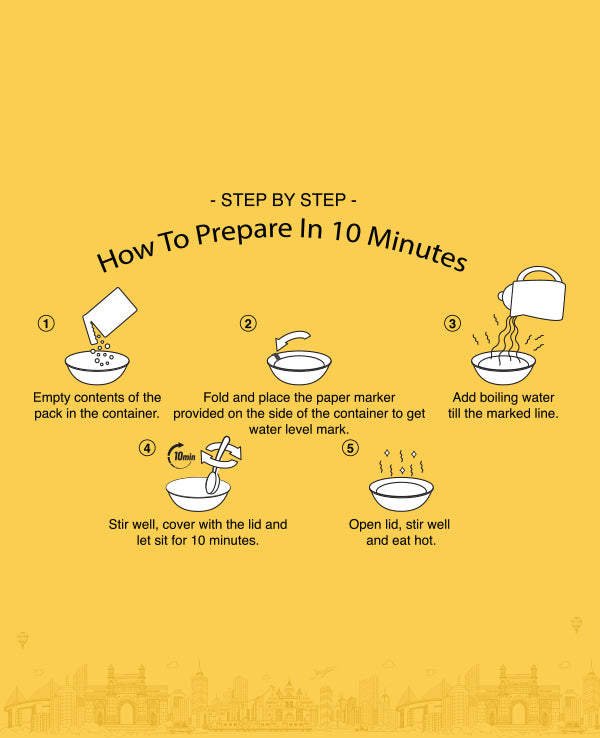 - STEP BY STEP -

How To Prepare In 10 Minutes

1

Empty contents of the pack in the container.

2

Fold and place the paper marker provided on the side of the container to get water level mark.

3

Add boiling water till the marked line.

4

10min

Stir well, cover with the lid and let sit for 10 minutes.

5

Open lid, stir well and eat hot.